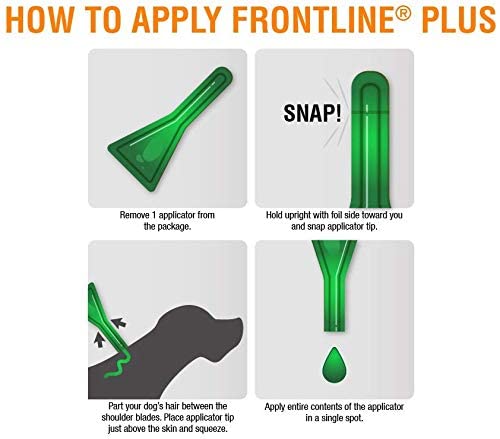 HOW TO APPLY FRONTLINE® PLUS

Remove 1 applicator from the package.

SNAP!

Hold upright with foil side toward you and snap applicator tip.

Part your dog's hair between the shoulder blades. Place applicator tip just above the skin and squeeze.

Apply entire contents of the applicator in a single spot.